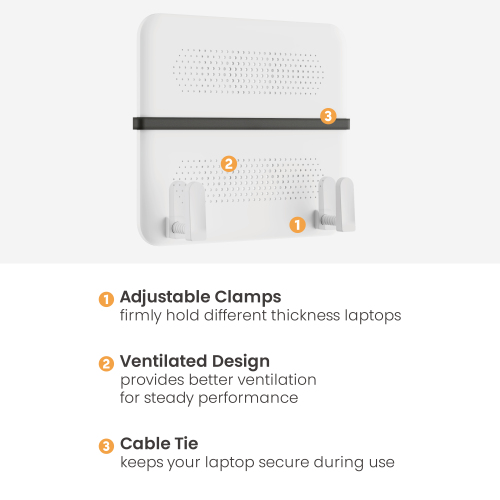 3
2
1

1 Adjustable Clamps
firmly hold different thickness laptops

2 Ventilated Design
provides better ventilation for steady performance

3 Cable Tie
keeps your laptop secure during use