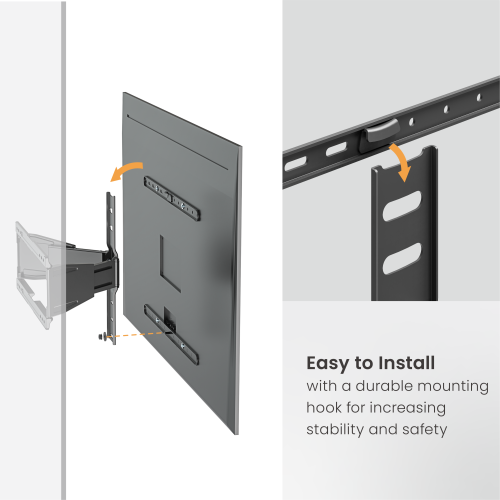 Easy to Install
with a durable mounting hook for increasing stability and safety