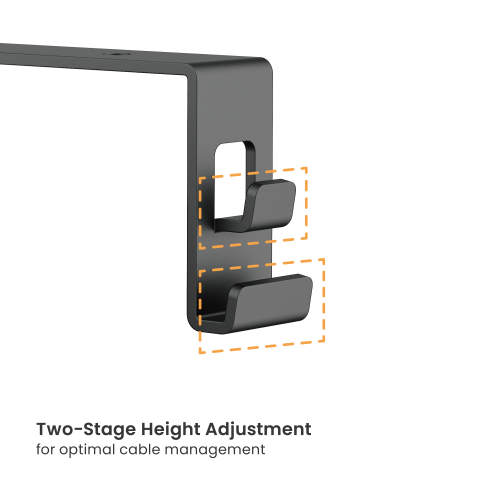 Two-Stage Height Adjustment
for optimal cable management