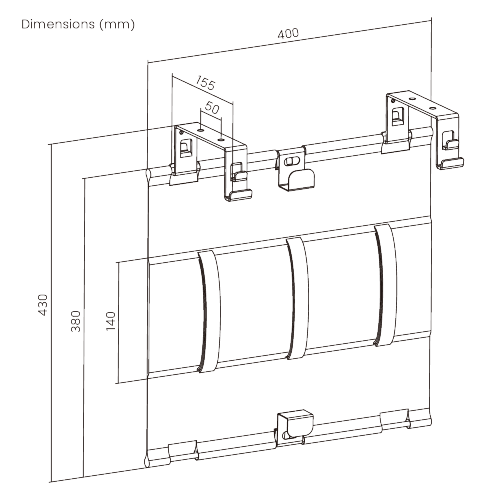 Dimensions (mm)

400

155

50

430

380

140