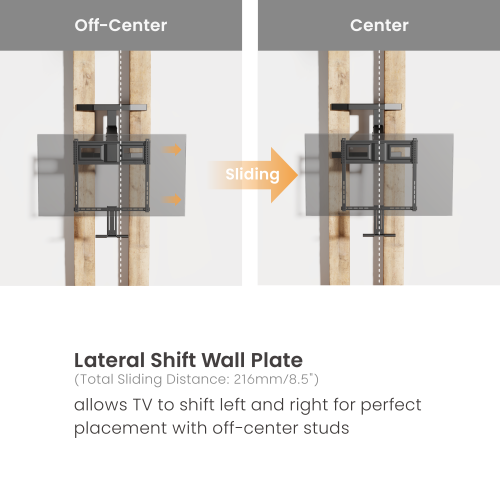 Off-Center

Center

Sliding

Lateral Shift Wall Plate
(Total Sliding Distance: 216mm/8.5")
allows TV to shift left and right for perfect placement with off-center studs