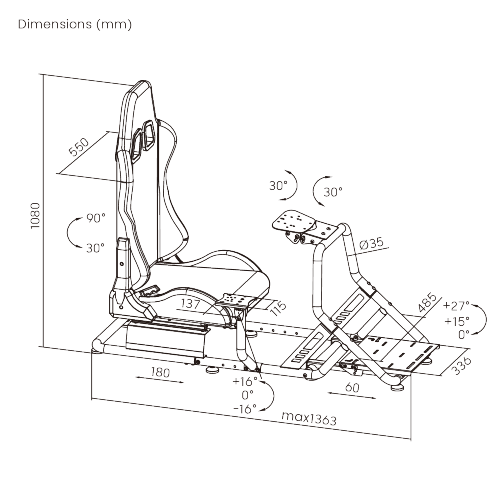 Dimensions (mm)

550

1080

90°

30°

30°

30°

Ø35

137

115

485

+27°
+15°
0°

336

180

+16°
0°
-16°

60

max1363