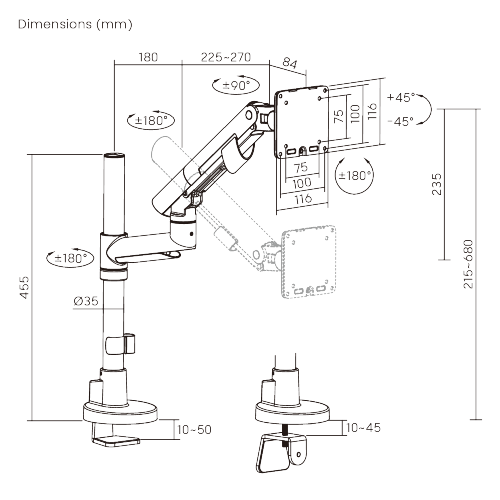 Dimensions (mm)

180
225~270
84
±90°
±180°
+45°
-45°
75
100
116
75
100
116
±180°
235
215~680
±180°
455
Ø35
10~50
10~45