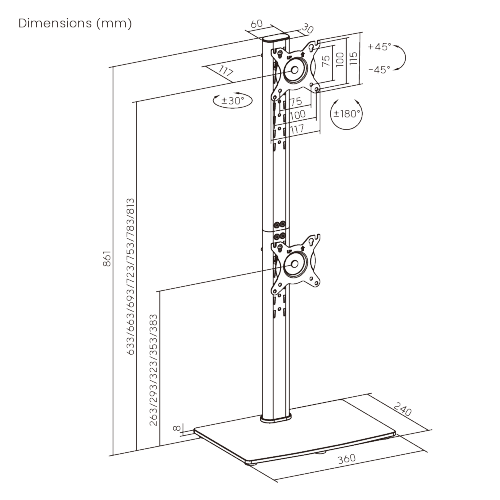 Dimensions (mm)

60
30
117
75
100
115
+45°
-45°
±30°
75
100
117
±180°
861
633/663/693/723/753/783/813
263/293/323/353/383
8
240
360