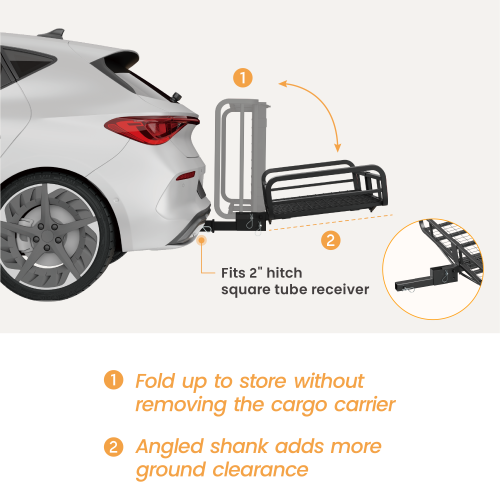 1

2

Fits 2" hitch square tube receiver

1 Fold up to store without removing the cargo carrier

2 Angled shank adds more ground clearance