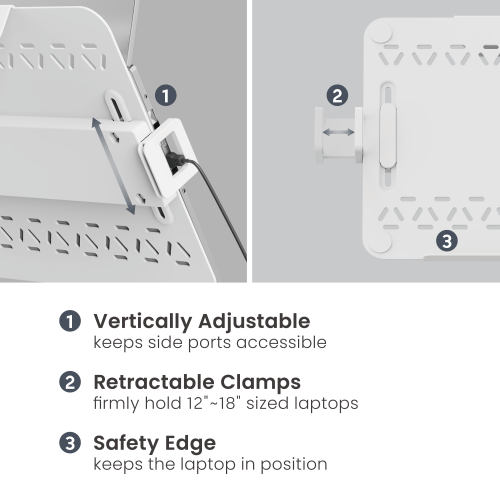 1

2

3

1 Vertically Adjustable
keeps side ports accessible

2 Retractable Clamps
firmly hold 12"~18" sized laptops

3 Safety Edge
keeps the laptop in position