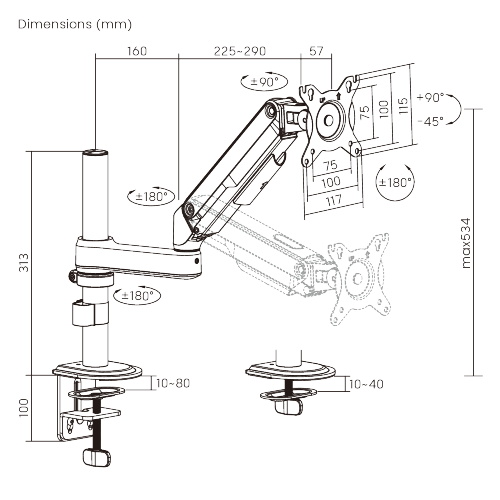 Dimensions (mm)

160
225~290
57
±90°
75
100
115
+90°
-45°
75
100
117
±180°
±180°
313
±180°
max534
10~80
10~40
100