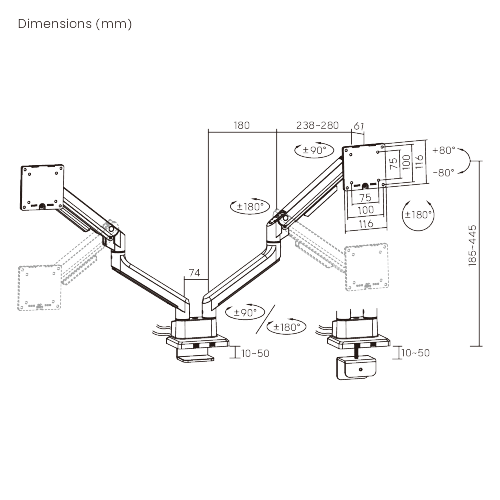 Dimensions (mm)

180
238-280
61
±90°
+80°
-80°
75
100
116
75
100
116
±180°
±180°
185-445
74
±90°
±180°
10-50
10-50