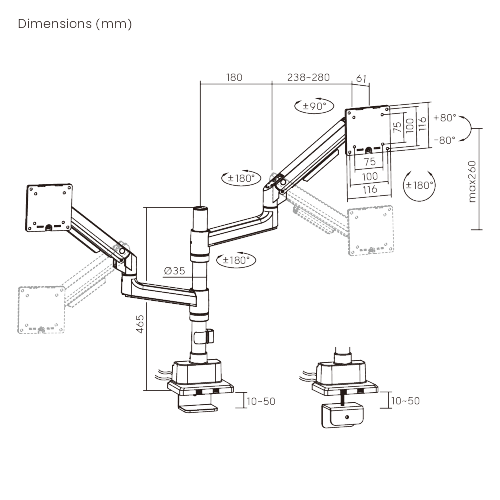 Dimensions (mm)

180
238-280
61
±90°
75
100
116
+80°
-80°
75
100
116
±180°
±180°
max260
±180°
Ø35
465
10~50
10~50