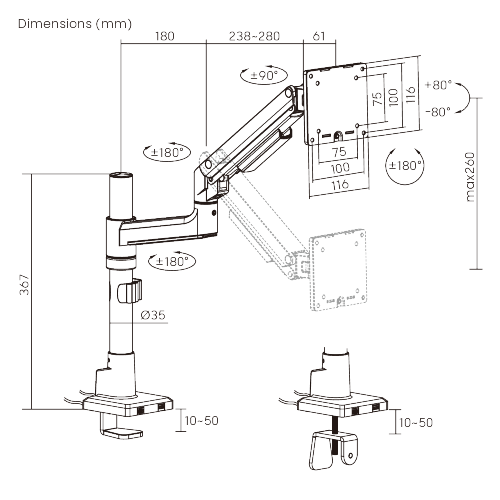 Dimensions (mm)

180
238~280
61
±90°
75
100
116
+80°
-80°
±180°
75
100
116
±180°
max260
±180°
367
Ø35
10~50
10~50