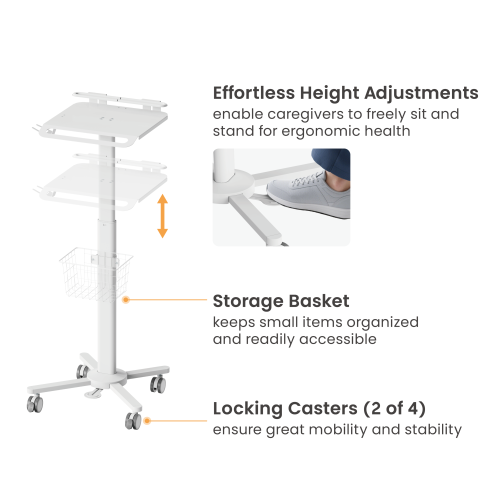 Effortless Height Adjustments
enable caregivers to freely sit and stand for ergonomic health

Storage Basket
keeps small items organized and readily accessible

Locking Casters (2 of 4)
ensure great mobility and stability