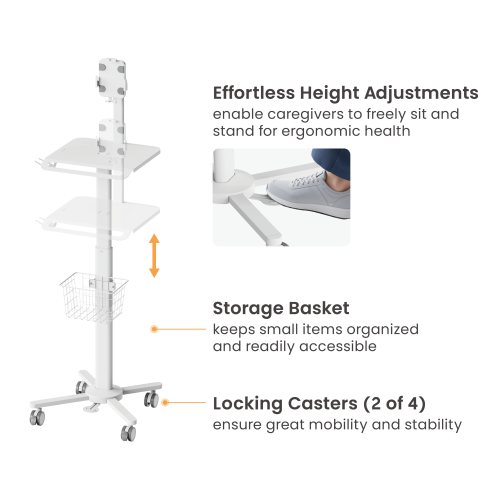 Effortless Height Adjustments
enable caregivers to freely sit and stand for ergonomic health

Storage Basket
keeps small items organized and readily accessible

Locking Casters (2 of 4)
ensure great mobility and stability