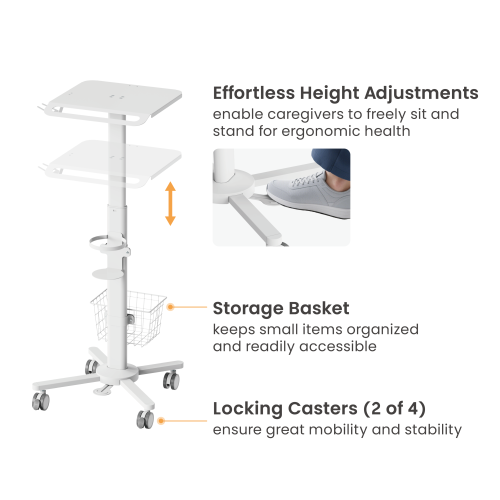 Effortless Height Adjustments
enable caregivers to freely sit and stand for ergonomic health

Storage Basket
keeps small items organized and readily accessible

Locking Casters (2 of 4)
ensure great mobility and stability