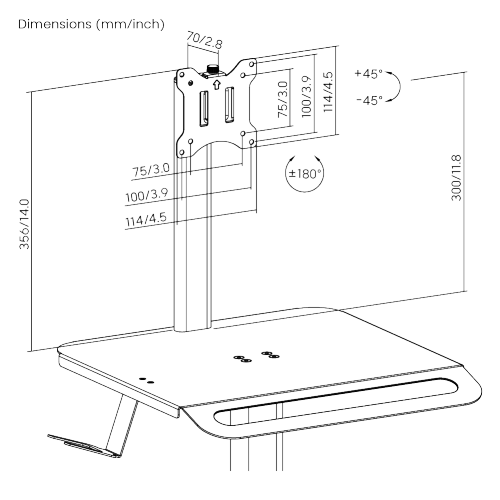 Dimensions (mm/inch)

70/2.8

75/3.0

100/3.9

114/4.5

+45°

-45°

75/3.0

100/3.9

114/4.5

±180°

356/14.0

300/11.8