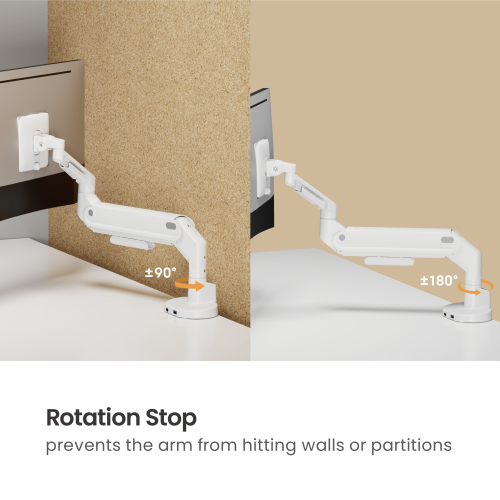 ±90°

±180°

Rotation Stop
prevents the arm from hitting walls or partitions