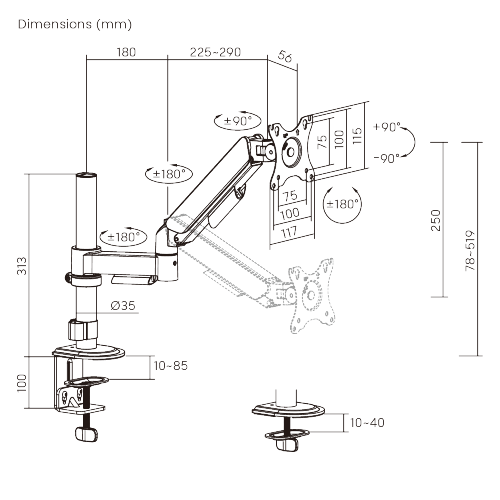 Dimensions (mm)

180
225~290
56
±90°
75
100
115
+90°
-90°
±180°
75
100
117
±180°
±180°
250
78~519
313
Ø35
10~85
100
10~40