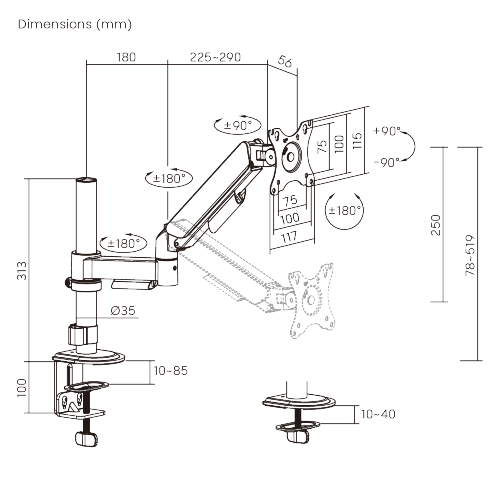 Dimensions (mm)

180
225~290
56
±90°
75
100
115
+90°
-90°
±180°
75
100
117
±180°
±180°
250
78~519
313
Ø35
10~85
100
10~40