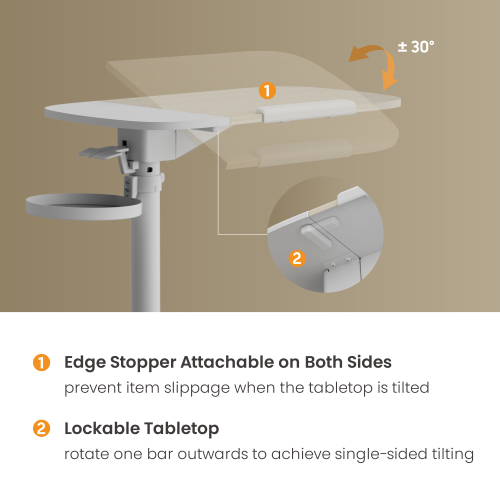 ± 30°

1

2

1 Edge Stopper Attachable on Both Sides
prevent item slippage when the tabletop is tilted

2 Lockable Tabletop
rotate one bar outwards to achieve single-sided tilting