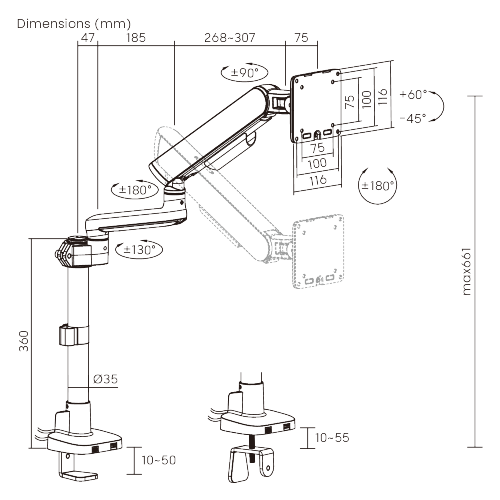 Dimensions (mm)

47

185

268~307

75

±90°

75

100

116

+60°

-45°

75

100

116

±180°

±180°

±130°

max661

360

Ø35

10~55

10~50