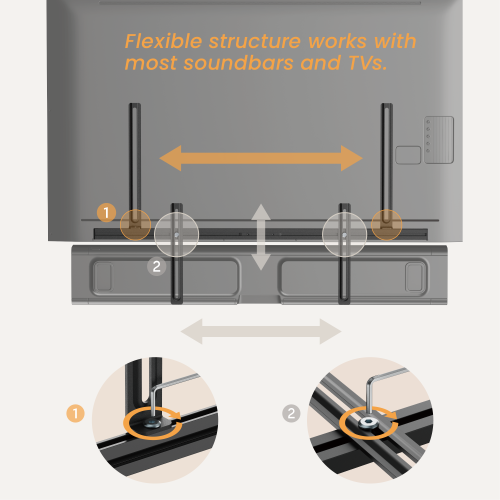 Flexible structure works with most soundbars and TVs.

1

2

1

2