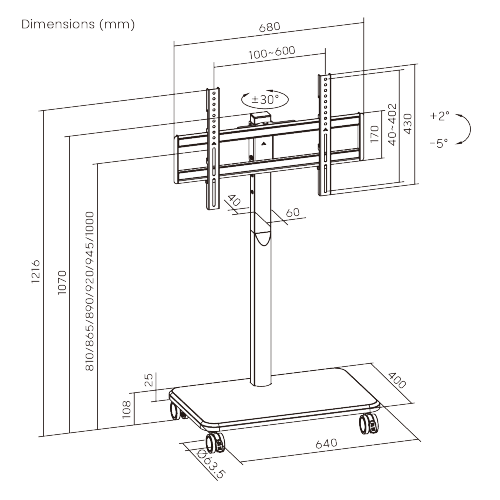 Dimensions (mm)

680

100~600

±30°

170

40~402

430

+2°

-5°

40

60

1216

1070

810/865/890/920/945/1000

25

108

400

640

Ø63.5