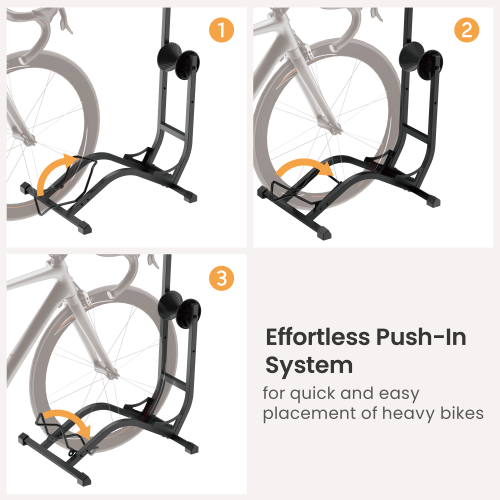 1

2

3

Effortless Push-In System

for quick and easy placement of heavy bikes