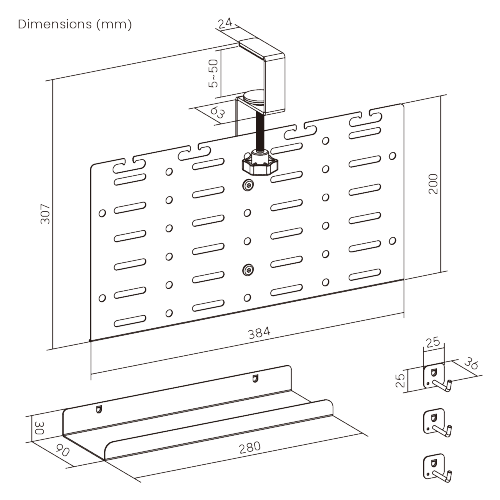 Dimensions (mm)

24

5~50

63

307

200

384

25

36

25

30

90

280