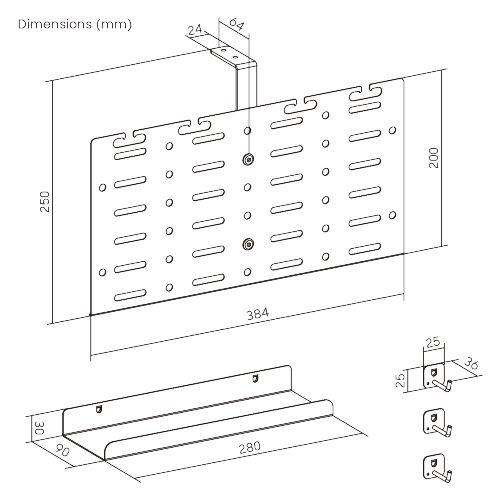 Dimensions (mm)

24
64
250
200
384
25
36
25
30
90
280