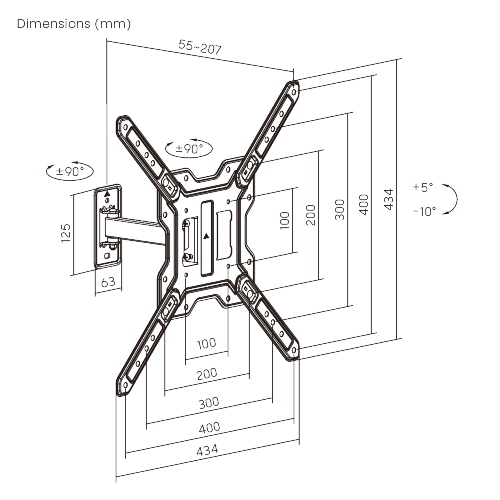 Dimensions (mm)

55~207

±90°

±90°

125

63

100

200

300

400

434

+5°

-10°

100

200

300

400

434