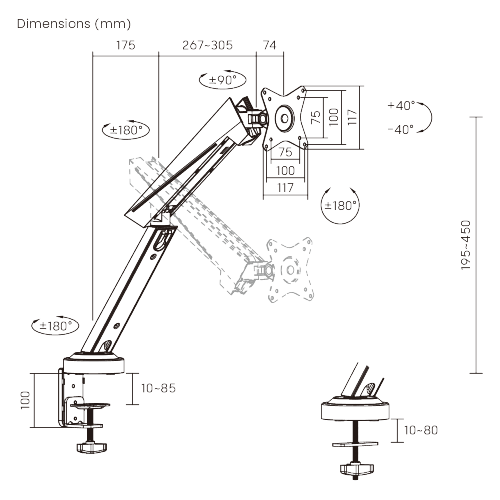 Dimensions (mm)

175
267~305
74

±90°
±180°
75
100
117
+40°
-40°
75
100
117
±180°
195~450
±180°
100
10~85
10~80