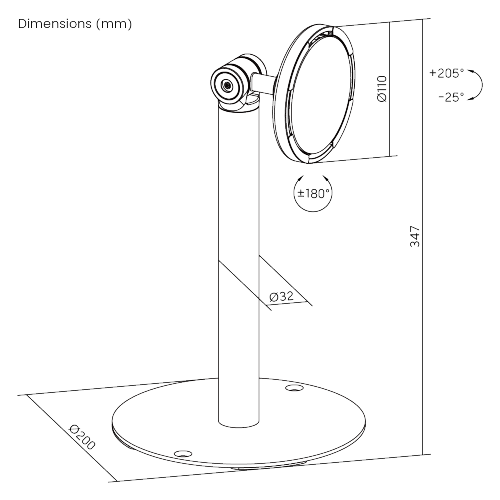 Dimensions (mm)

Ø110

+205°

-25°

±180°

347

Ø32

Ø200