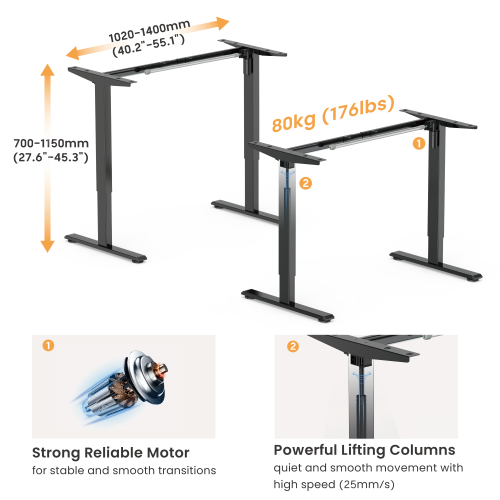 1020-1400mm
(40.2"-55.1")

700-1150mm
(27.6"-45.3")

80kg (176lbs)

1

2

1

Strong Reliable Motor
for stable and smooth transitions

2

Powerful Lifting Columns
quiet and smooth movement with high speed (25mm/s)