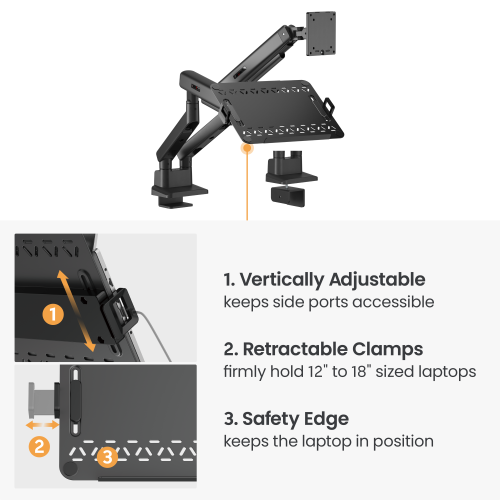 1

2

3

1. Vertically Adjustable
keeps side ports accessible

2. Retractable Clamps
firmly hold 12" to 18" sized laptops

3. Safety Edge
keeps the laptop in position