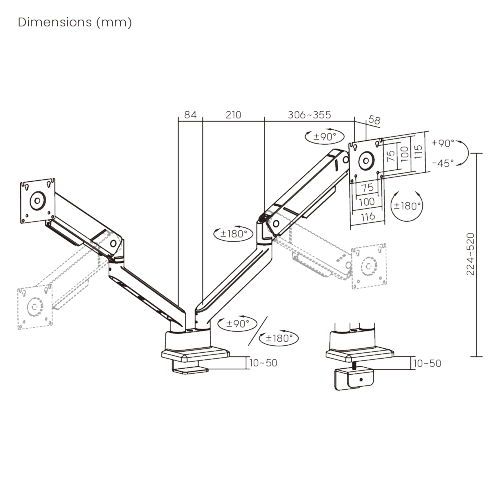 Dimensions (mm)

84
210
306~355
58
±90°
75
100
115
+90°
-45°
75
100
116
±180°
±180°
224~520
±90°
±180°
10~50
10~50