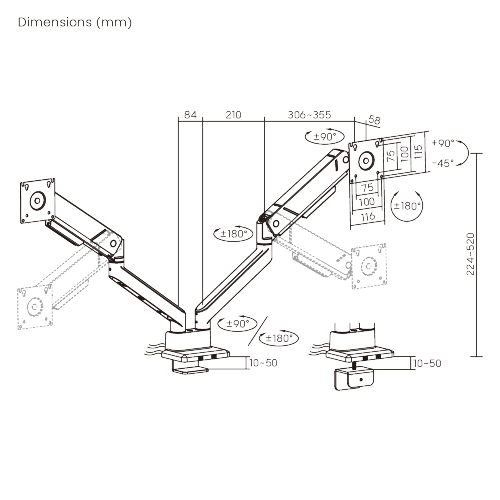 Dimensions (mm)

84
210
306~355
58
±90°
75
100
115
+90°
-45°
75
100
116
±180°
±180°
224~520
±90°
±180°
10~50
10~50