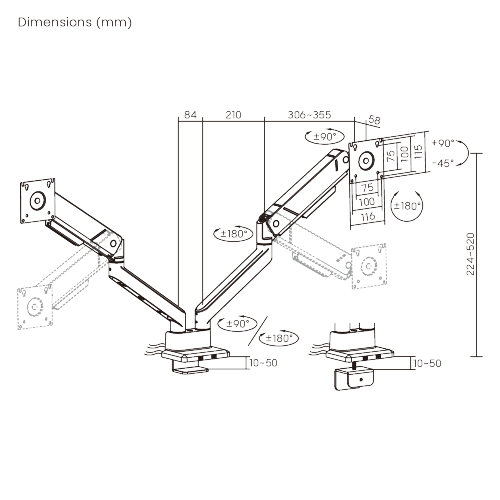 Dimensions (mm)

84
210
306~355
58
±90°
75
100
115
+90°
-45°
75
100
116
±180°
±180°
224~520
±90°
±180°
10~50
10~50