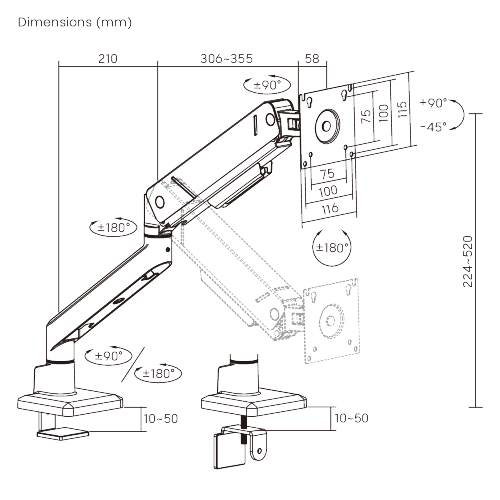 Dimensions (mm)

210
306~355
58
±90°
75
100
115
+90°
-45°
75
100
116
±180°
±180°
224~520
±90°
±180°
10~50
10~50