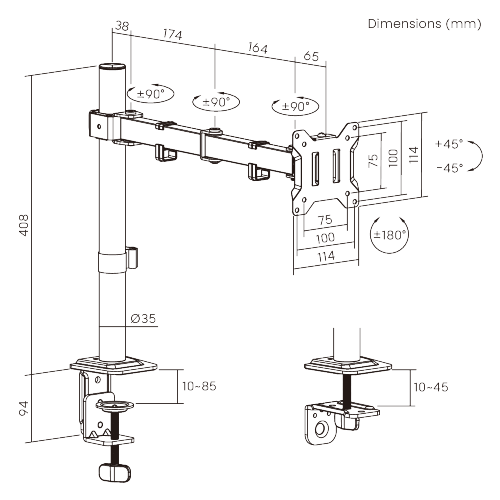 Dimensions (mm)

38
174
164
65

±90°
±90°
±90°

75
100
114

+45°
-45°

75
100
114

±180°

408

Ø35

10~85

94

10~45