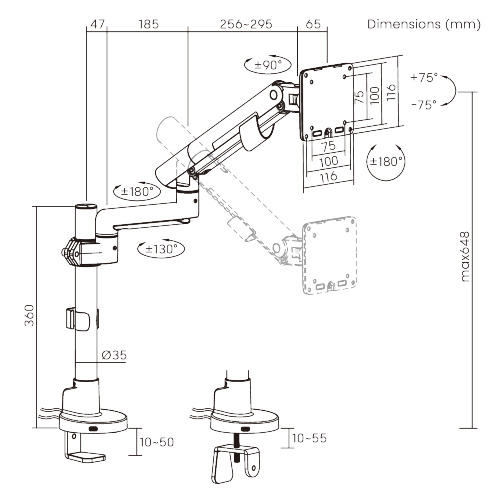 47
185
256~295
65
Dimensions (mm)
±90°
+75°
-75°
75
100
116
75
100
116
±180°
±180°
±130°
max648
360
Ø35
10~50
10~55