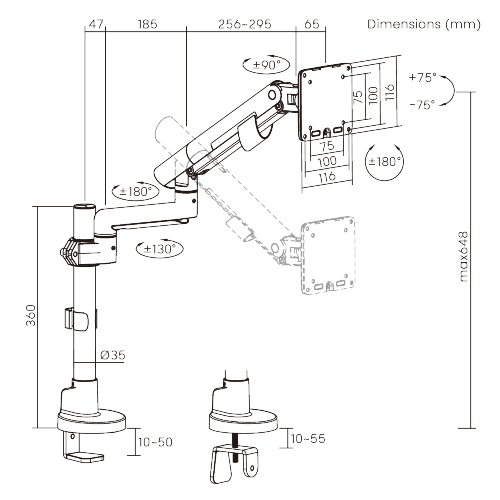 47
185
256~295
65
Dimensions (mm)

±90°
+75°
-75°
75
100
116
75
100
116
±180°
±180°
±130°
max648
360
Ø35
10~50
10~55