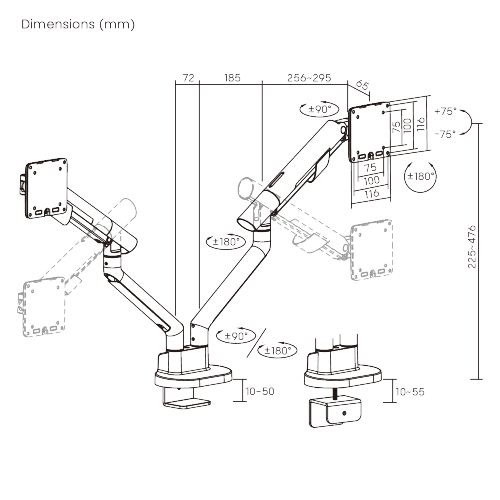 Dimensions (mm)

72
185
256~295
65
±90°
+75°
-75°
75
100
116
75
100
116
±180°
±180°
225~476
±90°
±180°
10~50
10~55