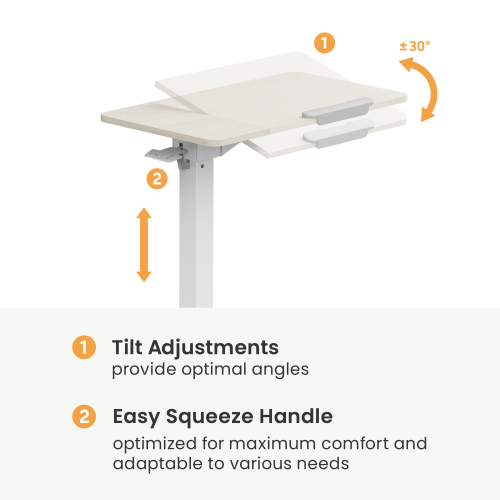 1

±30°

2

1 Tilt Adjustments
provide optimal angles

2 Easy Squeeze Handle
optimized for maximum comfort and adaptable to various needs