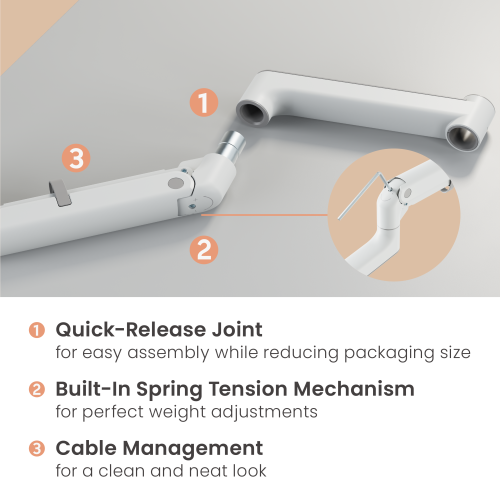 1

3

2

1 Quick-Release Joint
for easy assembly while reducing packaging size

2 Built-In Spring Tension Mechanism
for perfect weight adjustments

3 Cable Management
for a clean and neat look