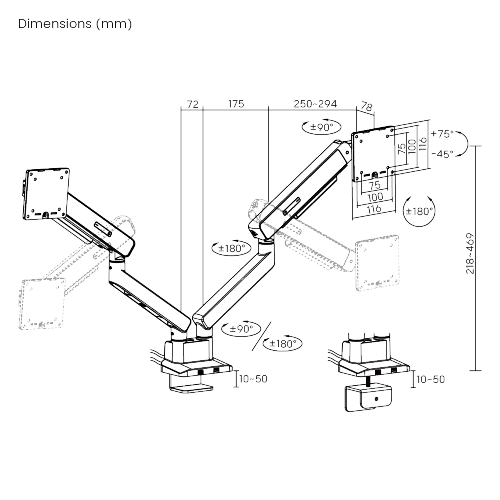 Dimensions (mm)

72
175
250~294
78
±90°
+75°
-45°
75
100
116
75
100
116
±180°
±180°
218~469
±90°
±180°
10~50
10~50