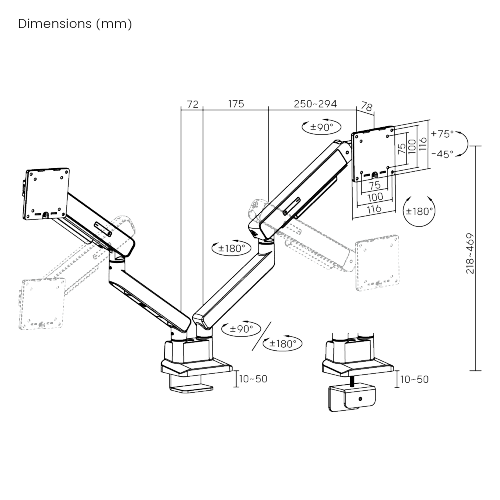 Dimensions (mm)

72
175
250~294
78
±90°
+75°
-45°
75
100
116
75
100
116
±180°
±180°
218~469
±90°
±180°
10~50
10~50