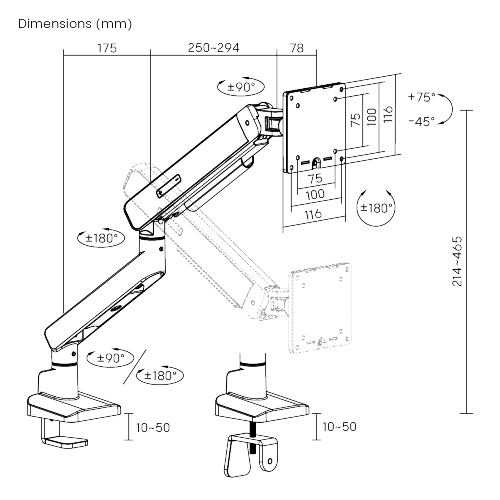 Dimensions (mm)

175

250~294

78

±90°

+75°

-45°

75

100

116

75

100

116

±180°

±180°

214~465

±90°

±180°

10~50

10~50