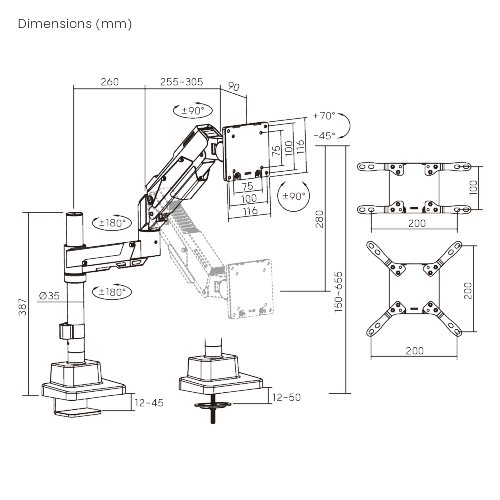 Dimensions (mm)

260

255~305

90

±90°

+70°

-45°

75

100

116

75

100

116

±90°

±180°

±180°

Ø35

387

280

150~655

12~45

12~50

100

200

200

200