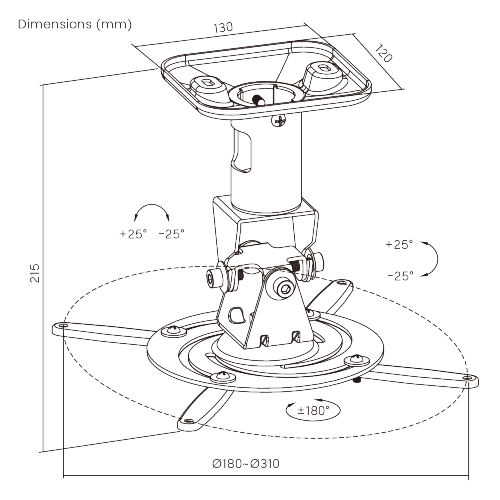 Dimensions (mm)

130

120

215

+25° -25°

+25°

-25°

±180°

Ø180~Ø310