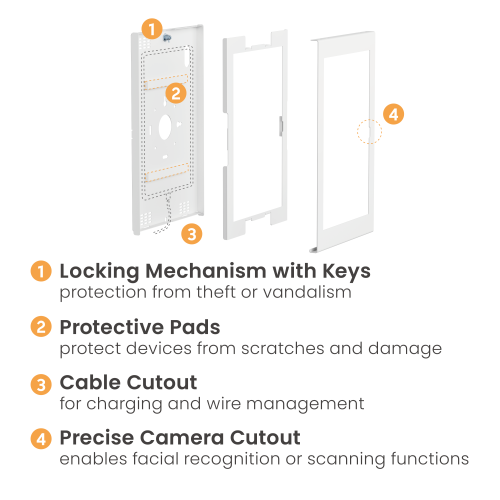 1
2
3
4

1 Locking Mechanism with Keys
protection from theft or vandalism

2 Protective Pads
protect devices from scratches and damage

3 Cable Cutout
for charging and wire management

4 Precise Camera Cutout
enables facial recognition or scanning functions