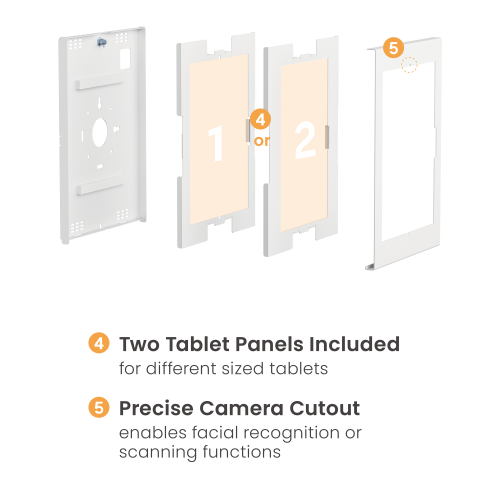 1

4
or

2

5

4 Two Tablet Panels Included
for different sized tablets

5 Precise Camera Cutout
enables facial recognition or scanning functions